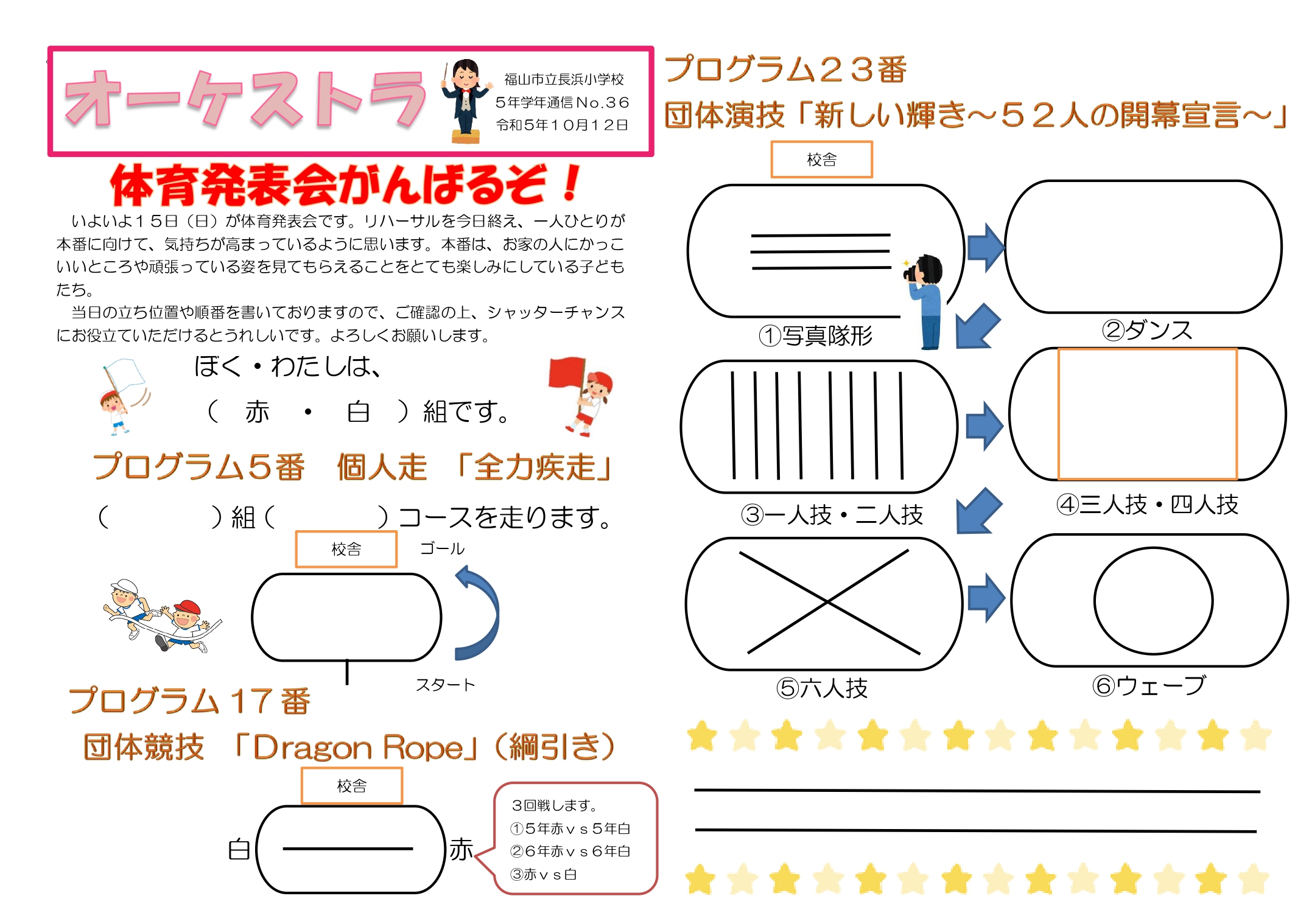 オーケストラ

福山市立長浜小学校
５年学年通信No.３６
令和５年１０月１２日

体育発表会がんばるぞ！

いよいよ１５日（日）が体育発表会です。リハーサルを今日終え、一人ひとりが本番に向けて、気持ちが高まっているように思います。本番は、お家の人にかっこいいところや頑張っている姿を見てもらえることをとても楽しみにしている子どもたち。

当日の立ち位置や順番を書いておりますので、ご確認の上、シャッターチャンスにお役立ていただけるとうれしいです。よろしくお願いします。

ぼく・わたしは、
（　赤　・　白　）組です。

プログラム５番　個人走　「全力疾走」

（　　　）組（　　　）コースを走ります。

校舎
ゴール
スタート

プログラム１７番
団体競技　「Dragon Rope」（綱引き）

校舎
白
赤

３回戦します。
①５年赤ｖｓ５年白
②６年赤ｖｓ６年白
③赤ｖｓ白

プログラム２３番
団体演技「新しい輝き～５２人の開幕宣言～」

校舎
①写真隊形
②ダンス
③一人技・二人技
④三人技・四人技
⑤六人技
⑥ウェーブ