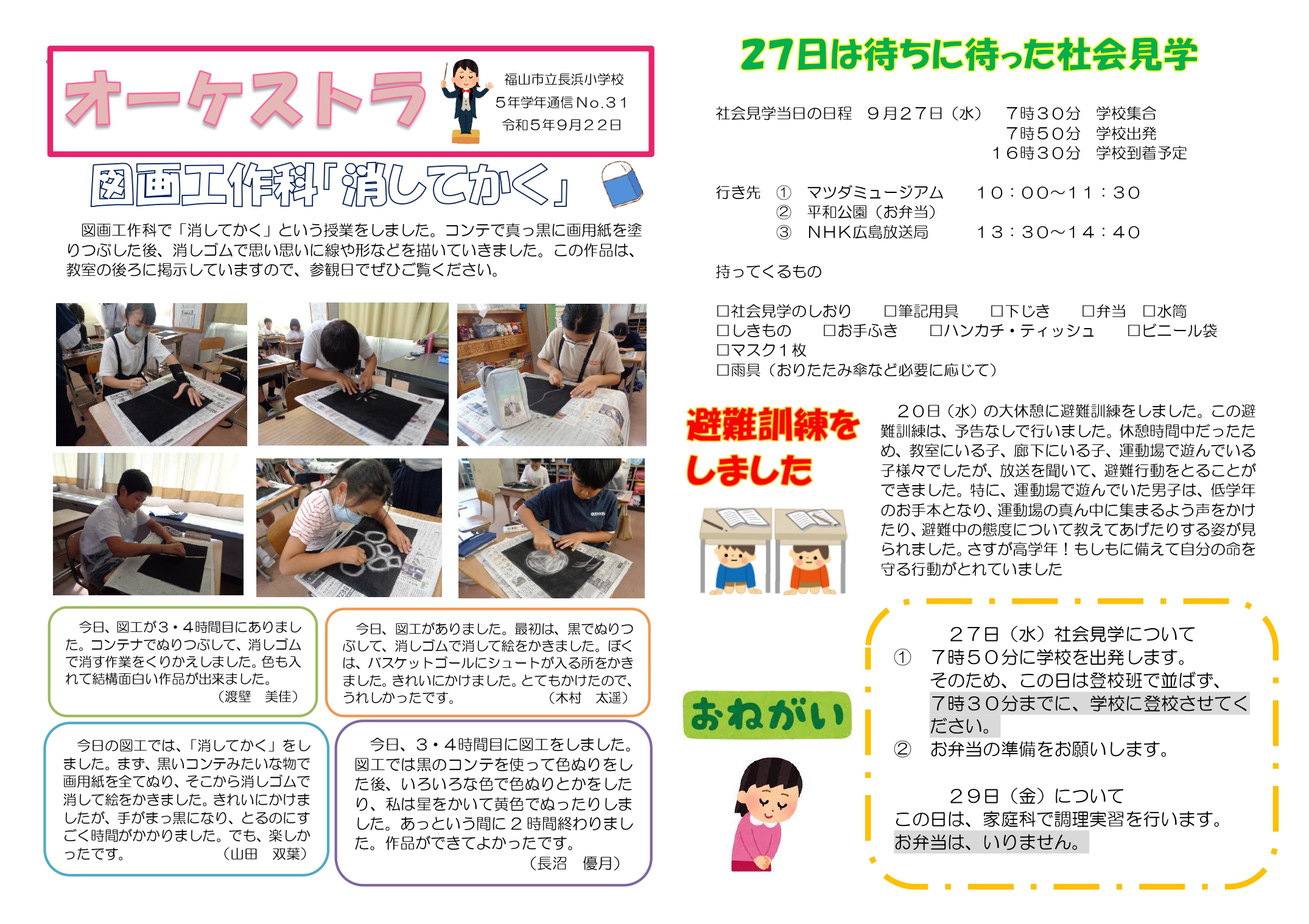 オーケストラ

福山市立長浜小学校
5年学年通信No.31
令和5年9月22日

図画工作科「消してかく」

図画工作科で「消してかく」という授業をしました。コンテで真っ黒に画用紙を塗りつぶした後、消しゴムで思い思いに線や形などを描いていきました。この作品は、教室の後ろに掲示していますので、参観日でぜひご覧ください。

今日、図工が3・4時間目にありました。コンテナでぬりつぶして、消しゴムで消す作業をくりかえしました。色も入れて結構面白い作品が出来ました。
（渡壁　美佳）

今日、図工がありました。最初は、黒でぬりつぶして、消しゴムで消して絵をかきました。ぼくは、バスケットゴールにシュートが入る所をかきました。きれいにかけました。とてもかけたので、うれしかったです。
（木村　太遥）

今日の図工では、「消してかく」をしました。まず、黒いコンテみたいな物で画用紙を全てぬり、そこから消しゴムで消して絵をかきました。きれいにかけましたが、手がまっ黒になり、とるのにすごく時間がかかりました。でも、楽しかったです。
（山田　双葉）

今日、3・4時間目に図工をしました。図工では黒のコンテを使って色ぬりをした後、いろいろな色で色ぬりとかをしたり、私は星をかいて黄色でぬったりしました。あっという間に2時間終わりました。作品ができてよかったです。
（長沼　優月）

27日は待ちに待った社会見学

社会見学当日の日程　9月27日（水）　7時30分　学校集合
7時50分　学校出発
16時30分　学校到着予定

行き先　①　マツダミュージアム　10：00～11：30
②　平和公園（お弁当）
③　NHK広島放送局　13：30～14：40

持ってくるもの

□社会見学のしおり　□筆記用具　□下じき　□弁当　□水筒
□しきもの　□お手ふき　□ハンカチ・ティッシュ　□ビニール袋
□マスク1枚
□雨具（おりたたみ傘など必要に応じて）

避難訓練をしました

20日（水）の大休憩に避難訓練をしました。この避難訓練は、予告なしで行いました。休憩時間中だったため、教室にいる子、廊下にいる子、運動場で遊んでいる子様々でしたが、放送を聞いて、避難行動をとることができました。特に、運動場で遊んでいた男子は、低学年のお手本となり、運動場の真ん中に集まるよう声をかけたり、避難中の態度について教えてあげたりする姿が見られました。さすが高学年！もしもに備えて自分の命を守る行動がとれていました

おねがい

27日（水）社会見学について
①　7時50分に学校を出発します。
そのため、この日は登校班で並ばず、7時30分までに、学校に登校させてください。
②　お弁当の準備をお願いします。

29日（金）について
この日は、家庭科で調理実習を行います。
お弁当は、いりません。