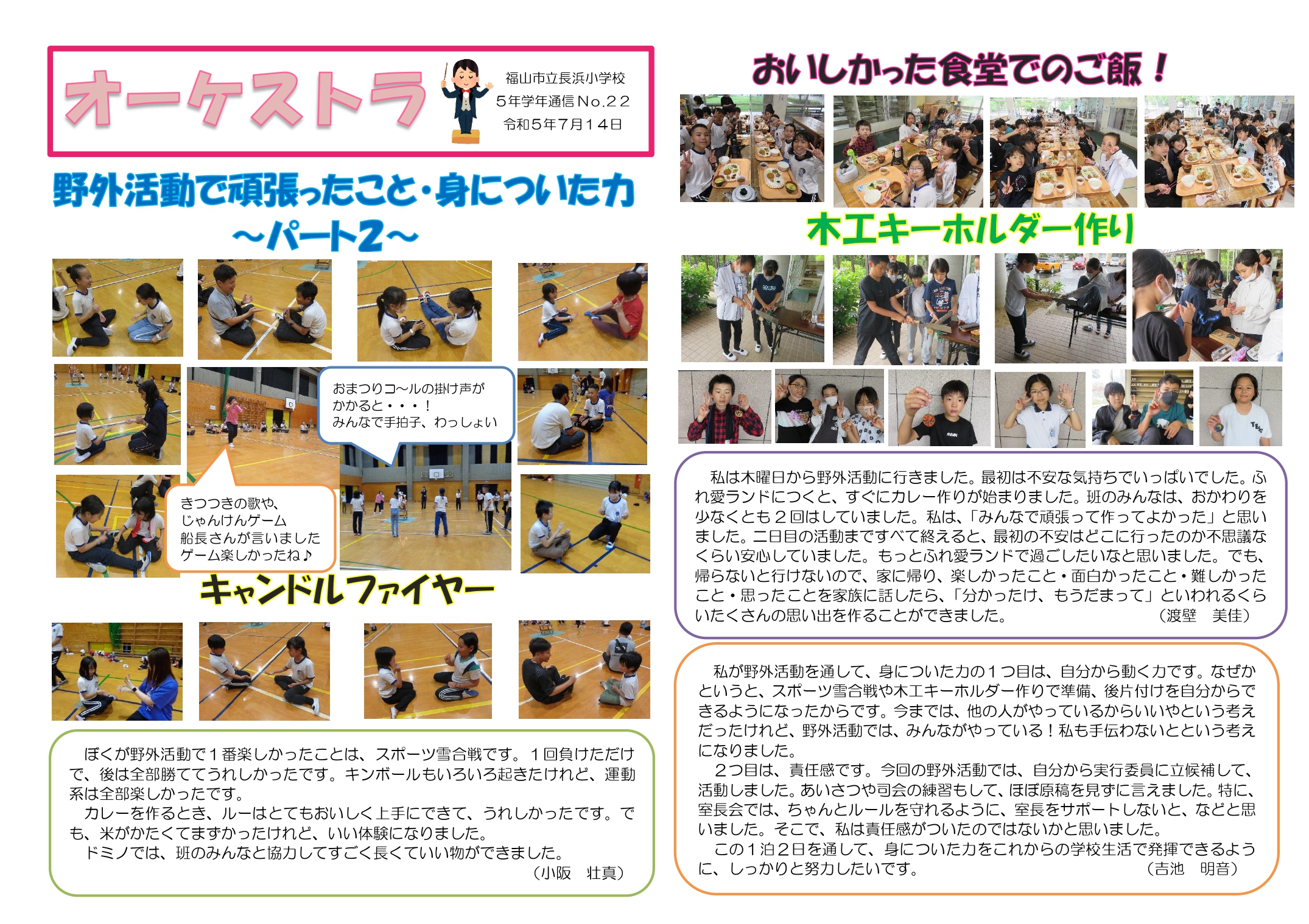 オーケストラ

福山市立長浜小学校
５年学年通信Ｎｏ.２２
令和５年７月１４日

野外活動で頑張ったこと・身についた力
～パート2～

おまつりコ～ルの掛け声がかかると・・・！
みんなで手拍子、わっしょい

きつつきの歌や、
じゃんけんゲーム
船長さんが言いました
ゲーム楽しかったね♪

キャンドルファイヤー

ぼくが野外活動で１番楽しかったことは、スポーツ雪合戦です。１回負けただけで、後は全部勝ててうれしかったです。キンボールもいろいろ起きたけれど、運動系は全部楽しかったです。
カレーを作るとき、ルーはとてもおいしく上手にできて、うれしかったです。でも、米がかたくてまずかったけれど、いい体験になりました。
ドミノでは、班のみんなと協力してすごく長くていい物ができました。
（小阪　壮真）

おいしかった食堂でのご飯！

木工キーホルダー作り

私は木曜日から野外活動に行きました。最初は不安な気持ちでいっぱいでした。ふれ愛ランドにつくと、すぐにカレー作りが始まりました。班のみんなは、おかわりを少なくとも２回はしていました。私は、「みんなで頑張って作ってよかった」と思いました。二日目の活動まですべて終えると、最初の不安はどこに行ったのか不思議なくらい安心していました。もっとふれ愛ランドで過ごしたいなと思いました。でも、帰らないと行けないので、家に帰り、楽しかったこと・面白かったこと・難しかったこと・思ったことを家族に話したら、「分かったけ、もうだまって」といわれるくらいたくさんの思い出を作ることができました。
（渡壁　美佳）

私が野外活動を通して、身についた力の１つ目は、自分から動く力です。なぜかというと、スポーツ雪合戦や木工キーホルダー作りで準備、後片付けを自分からできるようになったからです。今までは、他の人がやっているからいいやという考えだったけれど、野外活動では、みんながやっている！私も手伝わないとという考えになりました。
２つ目は、責任感です。今回の野外活動では、自分から実行委員に立候補して、活動しました。あいさつや司会の練習もして、ほぼ原稿を見ずに言えました。特に、室長会では、ちゃんとルールを守れるように、室長をサポートしないと、などと思いました。そこで、私は責任感がついたのではないかと思いました。
この１泊２日を通して、身についた力をこれからの学校生活で発揮できるように、しっかりと努力したいです。
（吉池　明音）