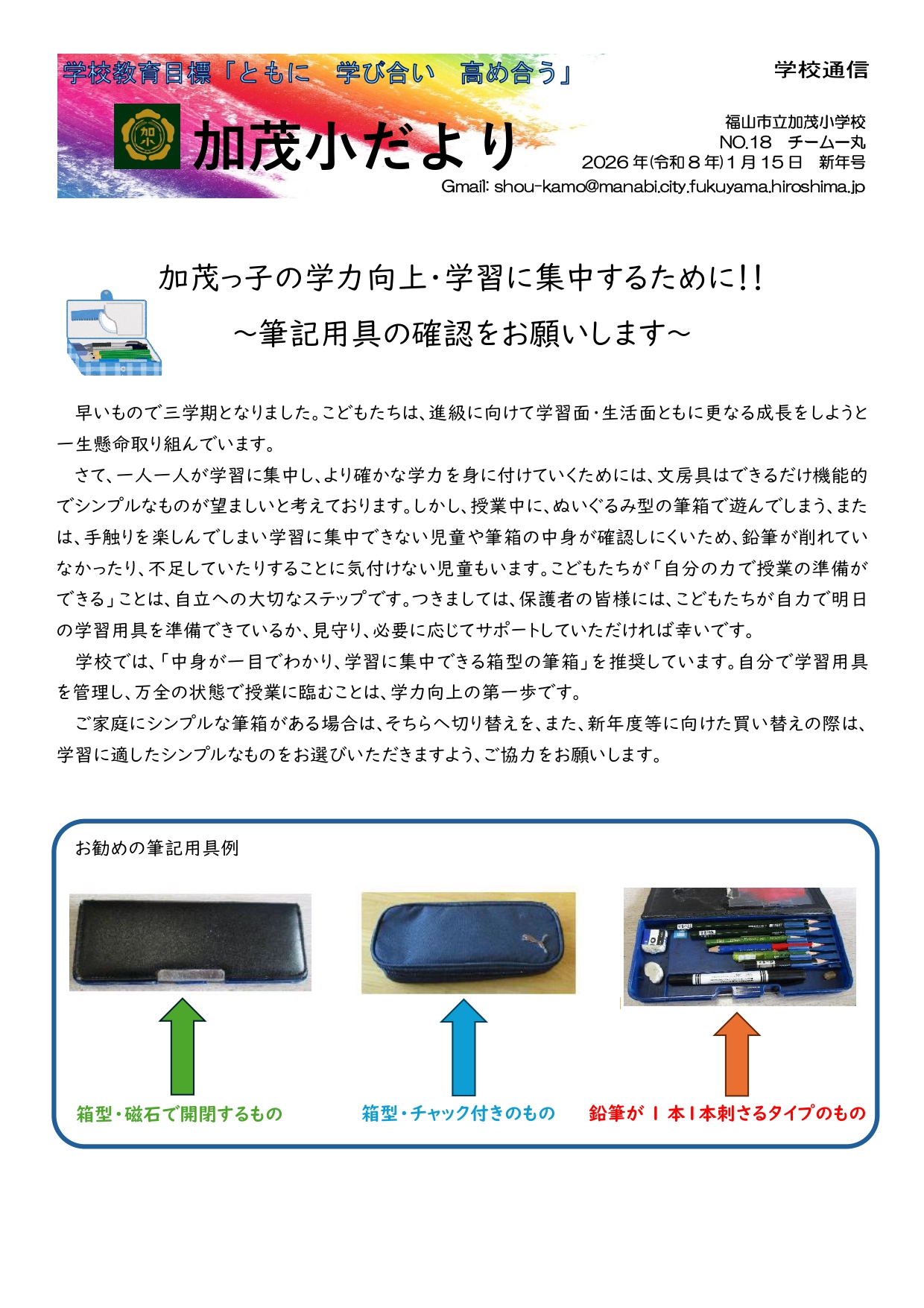 学校教育目標「ともに　学び合い　高め合う」

学校通信

加小

加茂小だより

福山市立加茂小学校
NO.18　チーム一丸
2026年(令和８年)1月15日　新年号
Gmail: shou-kamo@manabi.city.fukuyama.hiroshima.jp

加茂っ子の学力向上・学習に集中するために!!
～筆記用具の確認をお願いします～

早いもので三学期となりました。こどもたちは、進級に向けて学習面・生活面ともに更なる成長をしようと一生懸命取り組んでいます。

さて、一人一人が学習に集中し、より確かな学力を身に付けていくためには、文房具はできるだけ機能的でシンプルなものが望ましいと考えております。しかし、授業中に、ぬいぐるみ型の筆箱で遊んでしまう、または、手触りを楽しんでしまい学習に集中できない児童や筆箱の中身が確認しにくいため、鉛筆が削れていなかったり、不足していたりすることに気付けない児童もいます。こどもたちが「自分の力で授業の準備ができる」ことは、自立への大切なステップです。つきましては、保護者の皆様には、こどもたちが自力で明日の学習用具を準備できているか、見守り、必要に応じてサポートしていただければ幸いです。

学校では、「中身が一目でわかり、学習に集中できる箱型の筆箱」を推奨しています。自分で学習用具を管理し、万全の状態で授業に臨むことは、学力向上の第一歩です。

ご家庭にシンプルな筆箱がある場合は、そちらへ切り替えを、また、新年度等に向けた買い替えの際は、学習に適したシンプルなものをお選びいただきますよう、ご協力をお願いします。

お勧めの筆記用具例

箱型・磁石で開閉するもの

箱型・チャック付きのもの

鉛筆が１本1本刺さるタイプのもの